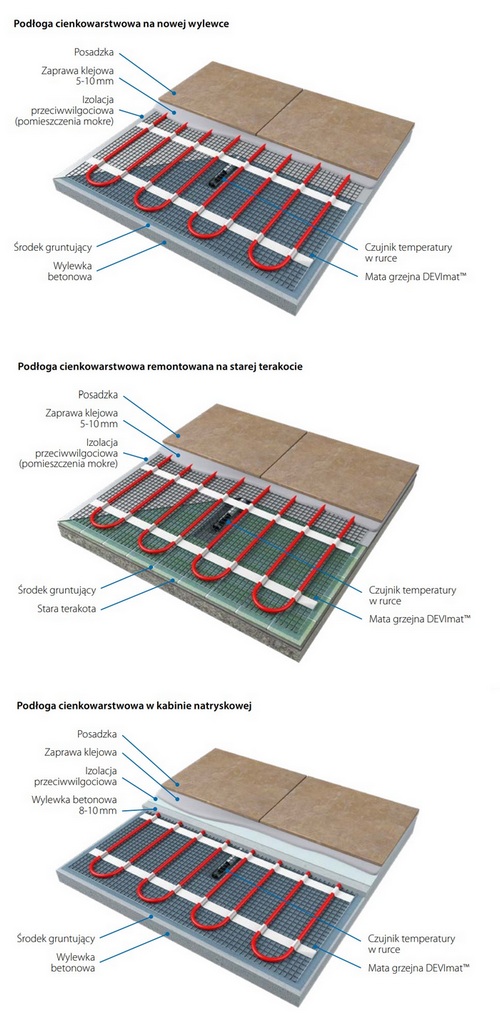 Podłoga cienkowarstwowa na nowej wylewce

Posadzka

Zaprawa klejowa 5-10 mm

Izolacja przeciwwilgociowa (pomieszczenia mokre)

Środek gruntujący

Wylewka betonowa

Czujnik temperatury w rurce

Mata grzejna DEVImat™

Podłoga cienkowarstwowa remontowana na starej terakocie

Posadzka

Zaprawa klejowa 5-10 mm

Izolacja przeciwwilgociowa (pomieszczenia mokre)

Środek gruntujący

Stara terakota

Czujnik temperatury w rurce

Mata grzejna DEVImat™

Podłoga cienkowarstwowa w kabinie natryskowej

Posadzka

Zaprawa klejowa

Izolacja przeciwwilgociowa

Wylewka betonowa 8-10 mm

Środek gruntujący

Wylewka betonowa

Czujnik temperatury w rurce

Mata grzejna DEVImat™